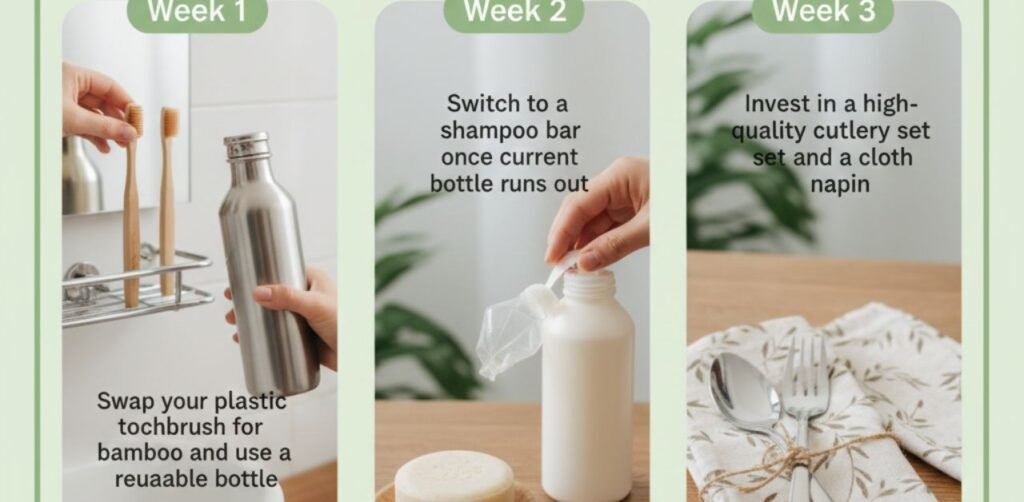 Week 1

Swap your plastic tochbrush for bamboo and use a reuaable bottle

Week 2

Switch to a shampoo bar once current bottle runs out

Week 3

Invest in a high-quality cutlery set set and a cloth napin